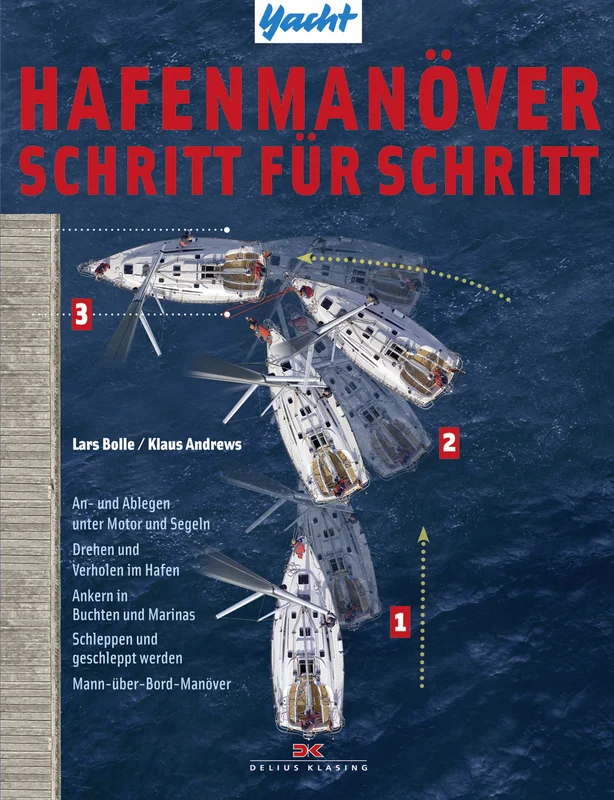 Yacht

HAFENMANÖVER
SCHRITT FÜR SCHRITT

3

Lars Bolle / Klaus Andrews

2

An- und Ablegen unter Motor und Segeln

Drehen und Verholen im Hafen

Ankern in Buchten und Marinas

Schleppen und geschleppt werden

Mann-über-Bord-Manöver

1

DK
DELIUS KLASING